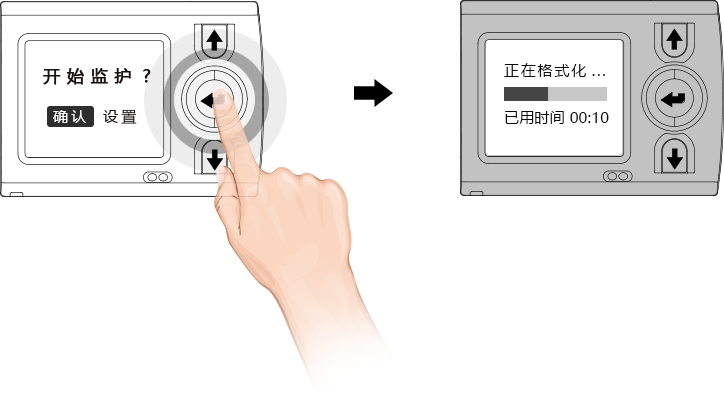 开始监护？

确认 设置

正在格式化 ...

已用时间 00:10